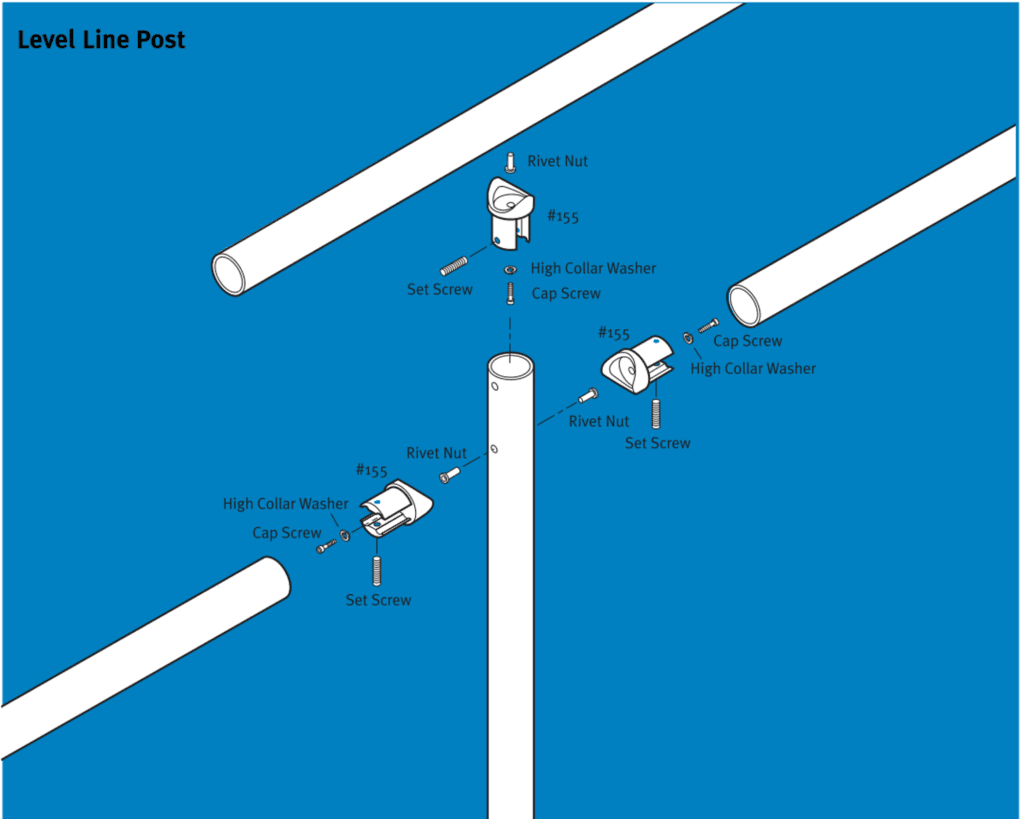 Level Line Post

Rivet Nut
#155
Set Screw
High Collar Washer
Cap Screw

#155
Cap Screw
High Collar Washer
Rivet Nut
Set Screw

Rivet Nut
#155
High Collar Washer
Cap Screw
Set Screw